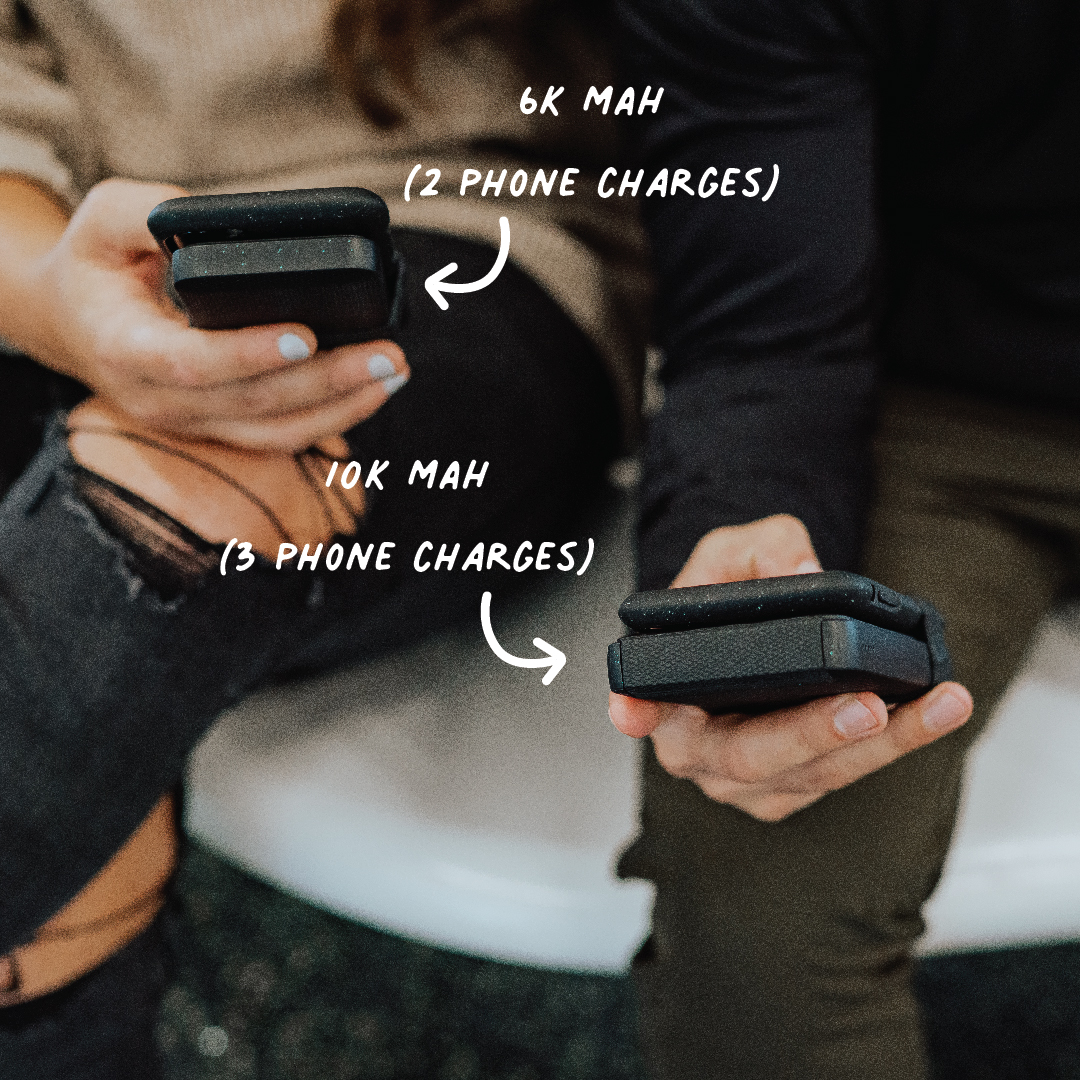 6K MAH

(2 PHONE CHARGES)

10K MAH

(3 PHONE CHARGES)